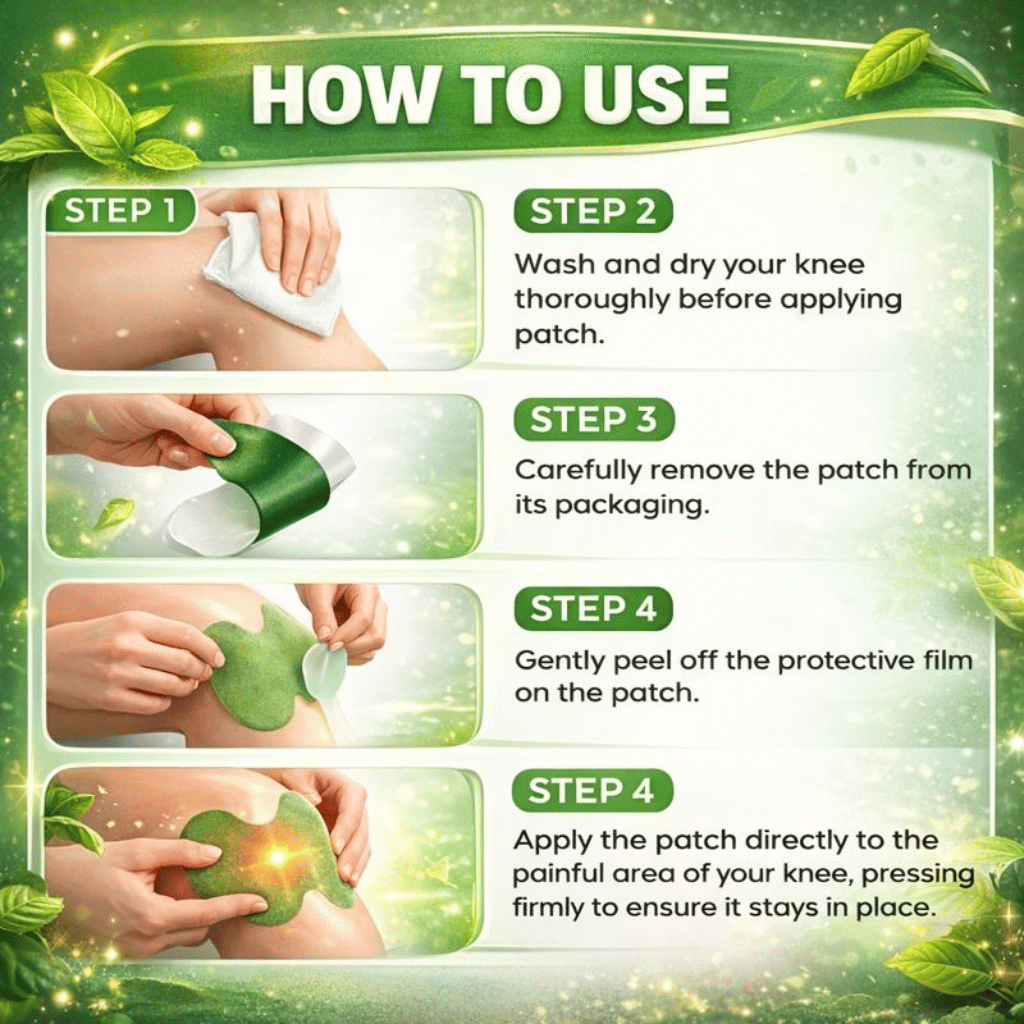 HOW TO USE

STEP 1

STEP 2

Wash and dry your knee thoroughly before applying patch.

STEP 3

Carefully remove the patch from its packaging.

STEP 4

Gently peel off the protective film on the patch.

STEP 4

Apply the patch directly to the painful area of your knee, pressing firmly to ensure it stays in place.